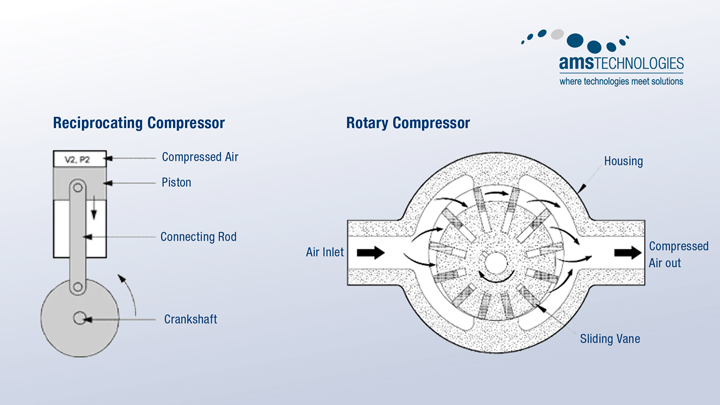 amsTECHNOLOGIES
where technologies meet solutions

Reciprocating Compressor

V2, P2
Compressed Air
Piston
Connecting Rod
Crankshaft

Rotary Compressor

Housing
Air Inlet
Compressed Air out
Sliding Vane