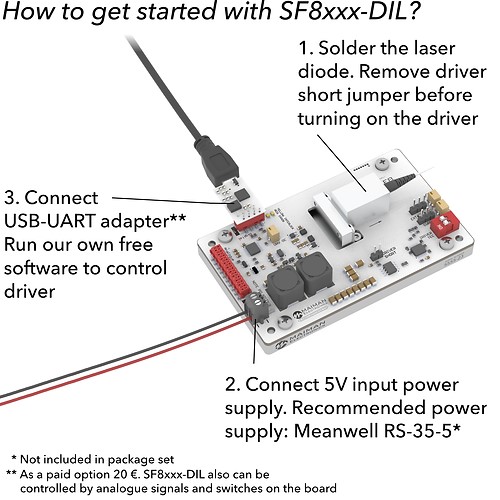 How to get started with SF8xxx-DIL?

1. Solder the laser diode. Remove driver short jumper before turning on the driver

3. Connect USB-UART adapter** Run our own free software to control driver

MAIMAN

MAIMAN

2. Connect 5V input power supply. Recommended power supply: Meanwell RS-35-5*

* Not included in package set
** As a paid option 20 €. SF8xxx-DIL also can be controlled by analogue signals and switches on the board